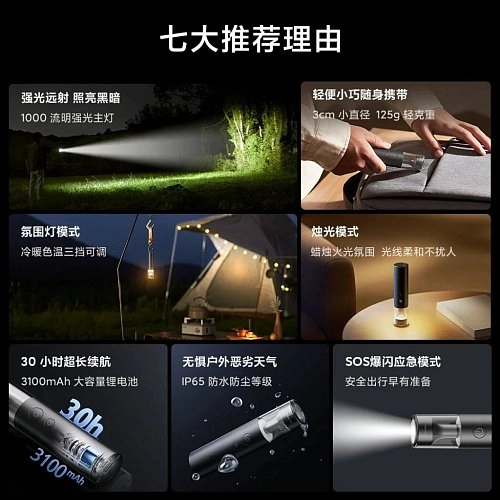 七大推荐理由

强光远射 照亮黑暗
1000 流明强光主灯

轻便小巧随身携带
3cm 小直径 125g 轻克重

氛围灯模式
冷暖色温三挡可调

烛光模式
蜡烛火光氛围 光线柔和不扰人

30 小时超长续航
3100mAh 大容量锂电池
30h
3100mAh

无惧户外恶劣天气
IP65 防水防尘等级

SOS爆闪应急模式
安全出行早有准备