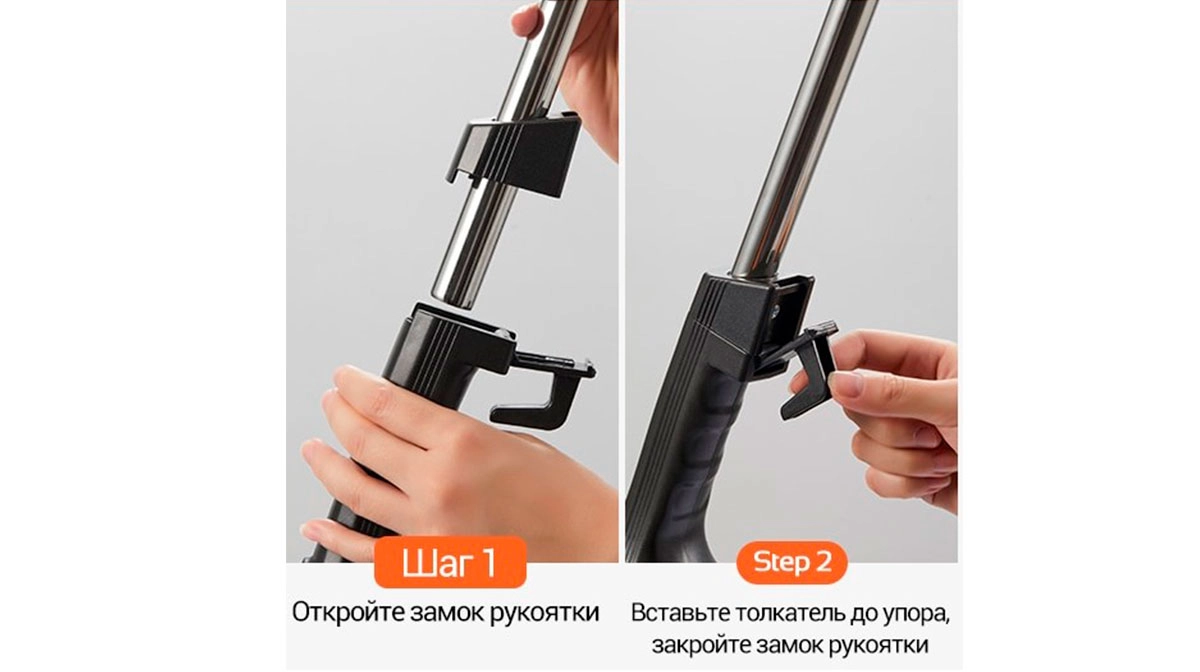 Шаг 1

Откройте замок рукоятки

Step 2

Вставьте толкатель до упора, закройте замок рукоятки