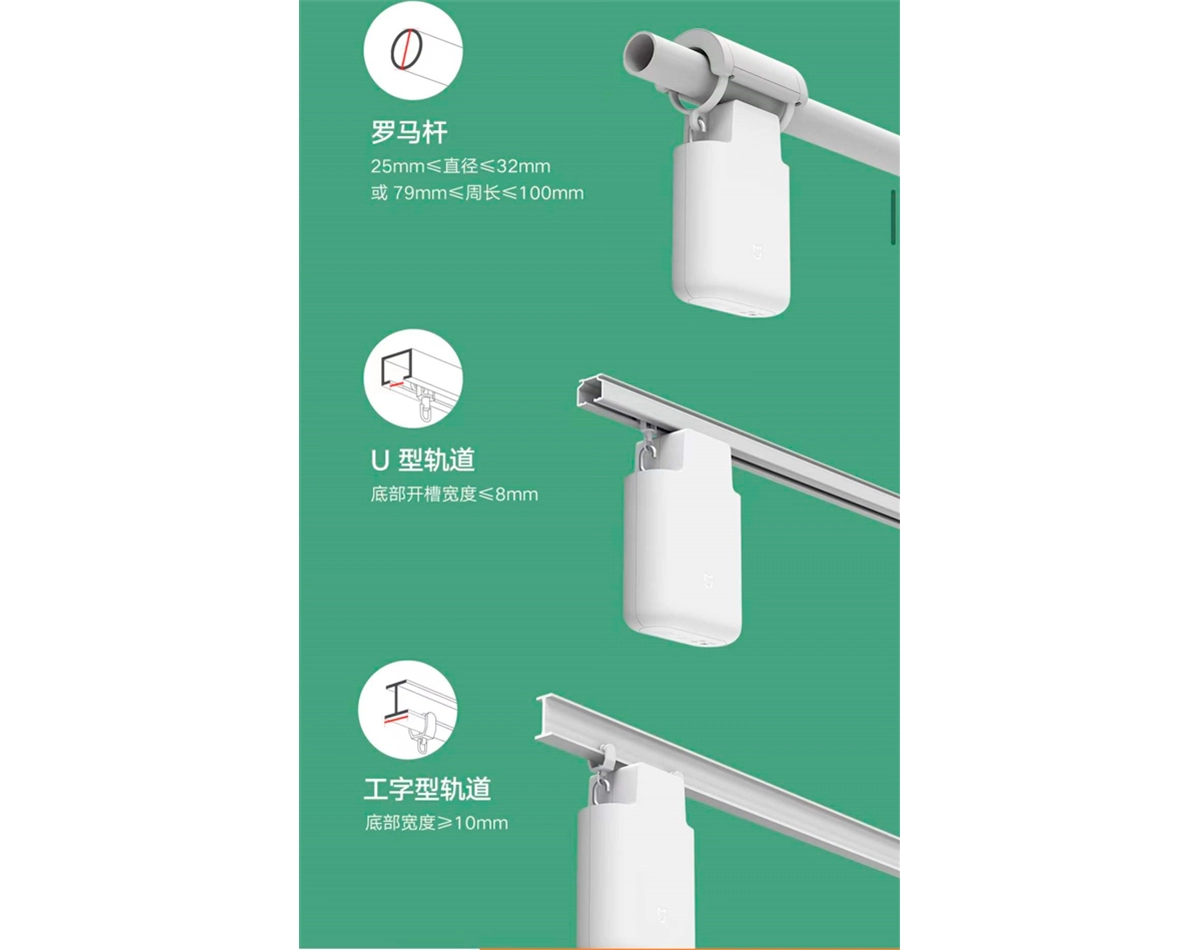 罗马杆
25mm≤直径≤32mm
或 79mm≤周长≤100mm

U 型轨道
底部开槽宽度≤8mm

工字型轨道
底部宽度≥10mm