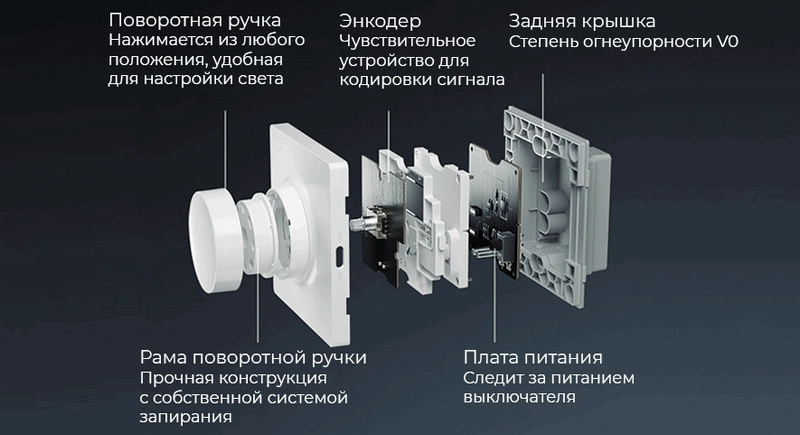 Поворотная ручка
Нажимается из любого положения, удобная для настройки света

Энкодер
Чувствительное устройство для кодировки сигнала

Задняя крышка
Степень огнеупорности V0

Рама поворотной ручки
Прочная конструкция с собственной системой запирания

Плата питания
Следит за питанием выключателя