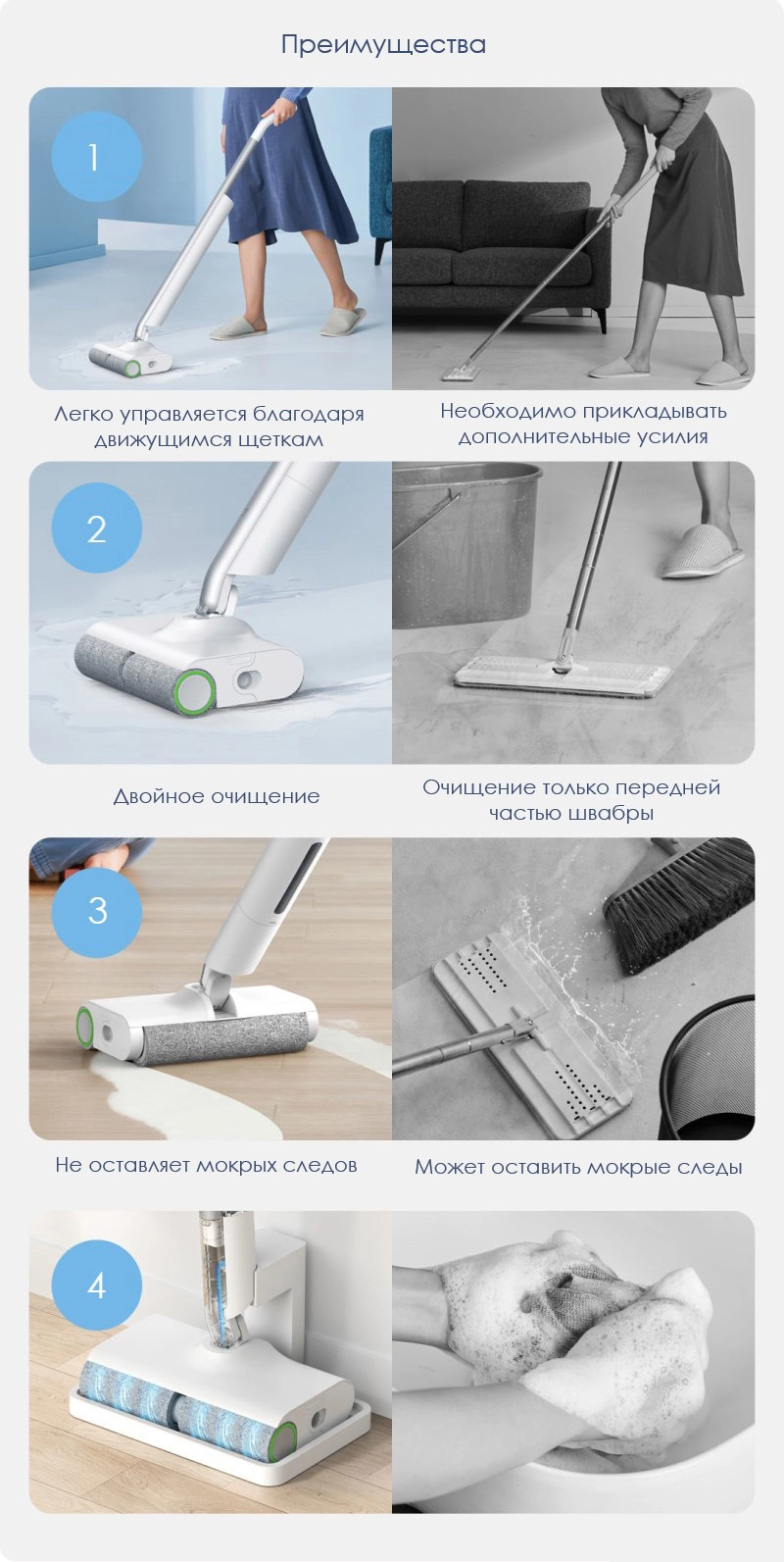 Преимущества

1

Легко управляется благодаря движущимся щеткам

Необходимо прикладывать дополнительные усилия

2

Двойное очищение

Очищение только передней частью швабры

3

Не оставляет мокрых следов

Может оставить мокрые следы

4