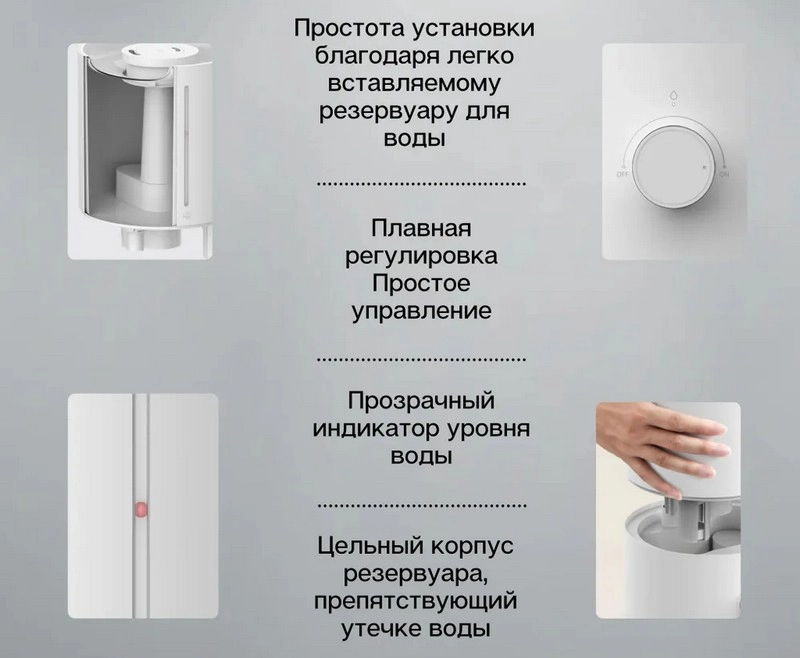 Простота установки благодаря легко вставляемому резервуару для воды

Плавная регулировка Простое управление

Прозрачный индикатор уровня воды

Цельный корпус резервуара, препятствующий утечке воды

OFF

ON