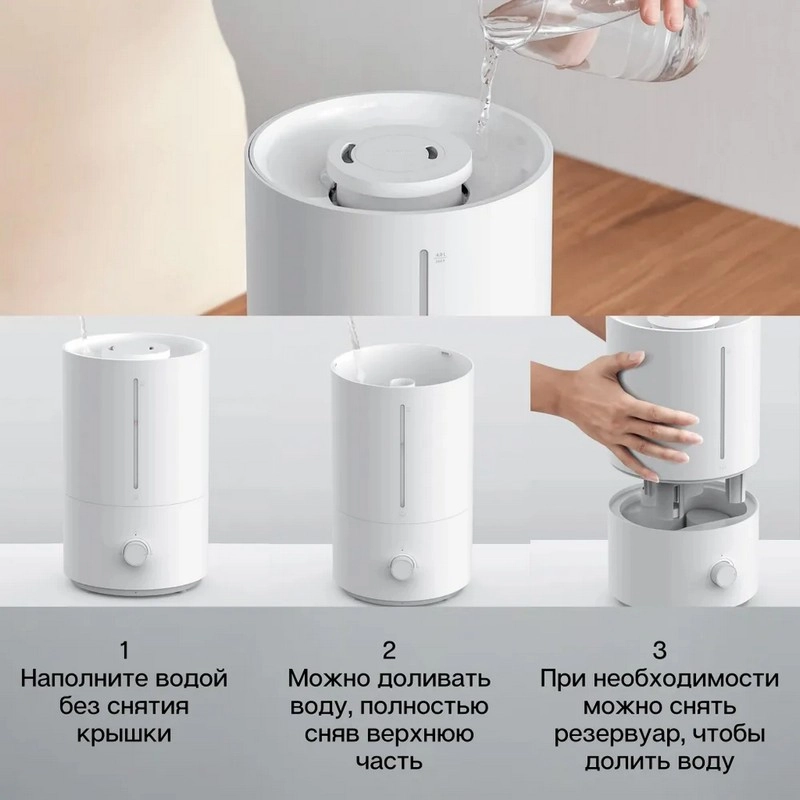 1
Наполните водой без снятия крышки

2
Можно доливать воду, полностью сняв верхнюю часть

3
При необходимости можно снять резервуар, чтобы долить воду