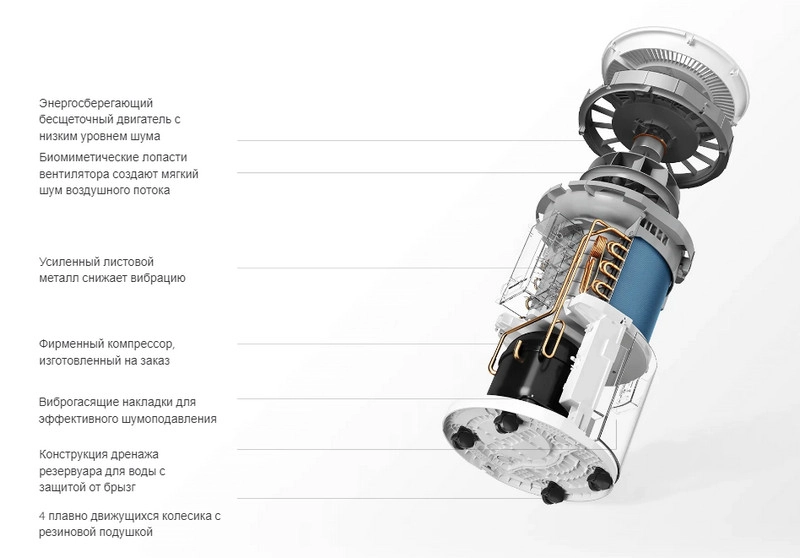 Энергосберегающий бесщеточный двигатель с низким уровнем шума

Биомиметические лопасти вентилятора создают мягкий шум воздушного потока

Усиленный листовой металл снижает вибрацию

Фирменный компрессор, изготовленный на заказ

Виброгасящие накладки для эффективного шумоподавления

Конструкция дренажа резервуара для воды с защитой от брызг

4 плавно движущихся колесика с резиновой подушкой