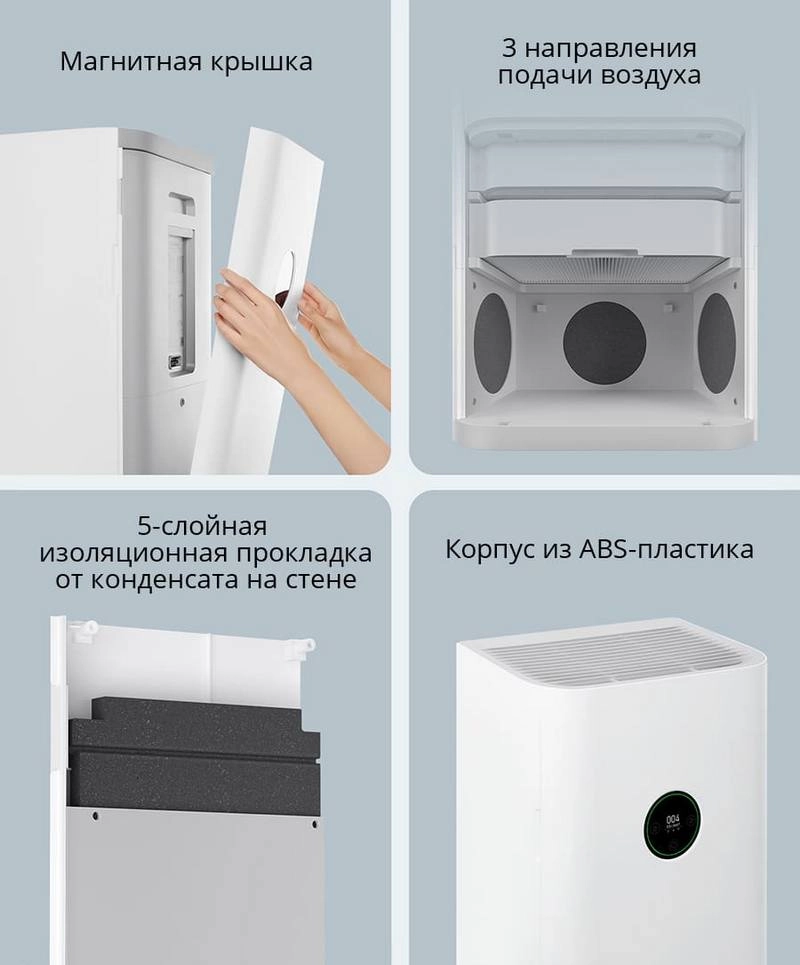 Магнитная крышка

3 направления подачи воздуха

5-слойная изоляционная прокладка от конденсата на стене

Корпус из ABS-пластика

004