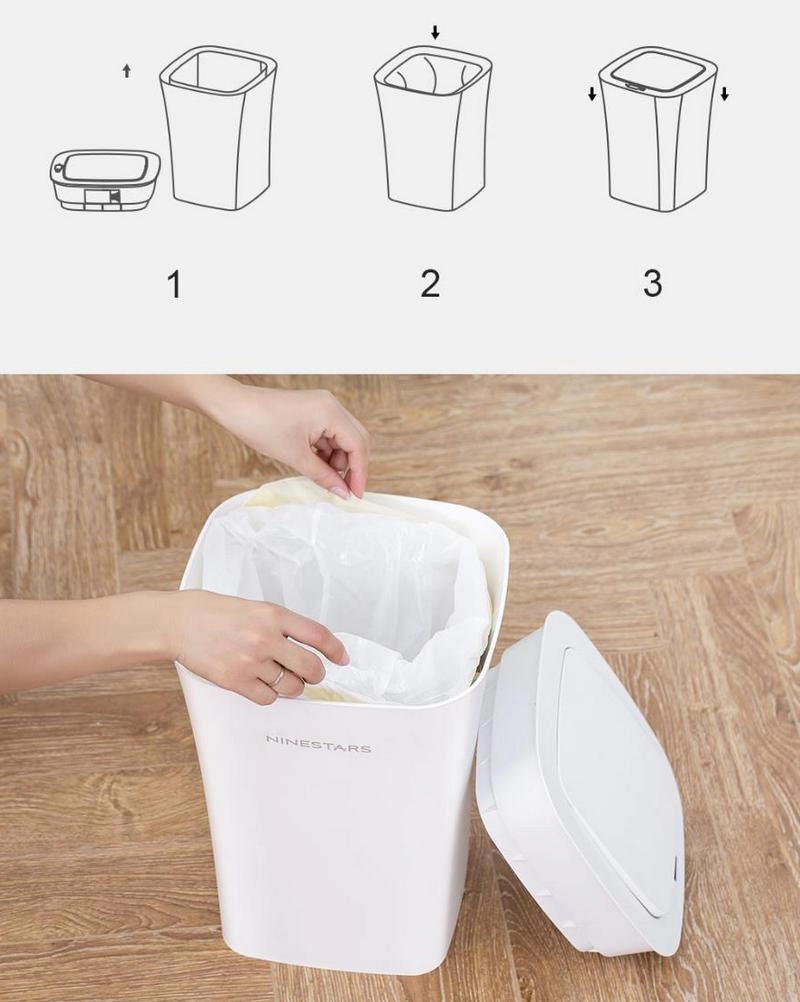 1

2

3

NINESTARS