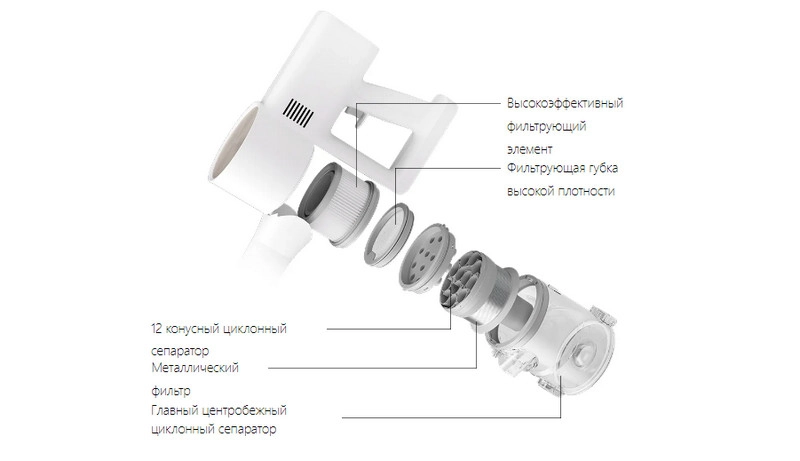 Высокоэффективный фильтрующий элемент

Фильтрующая губка высокой плотности

12 конусный циклонный сепаратор

Металлический фильтр

Главный центробежный циклонный сепаратор