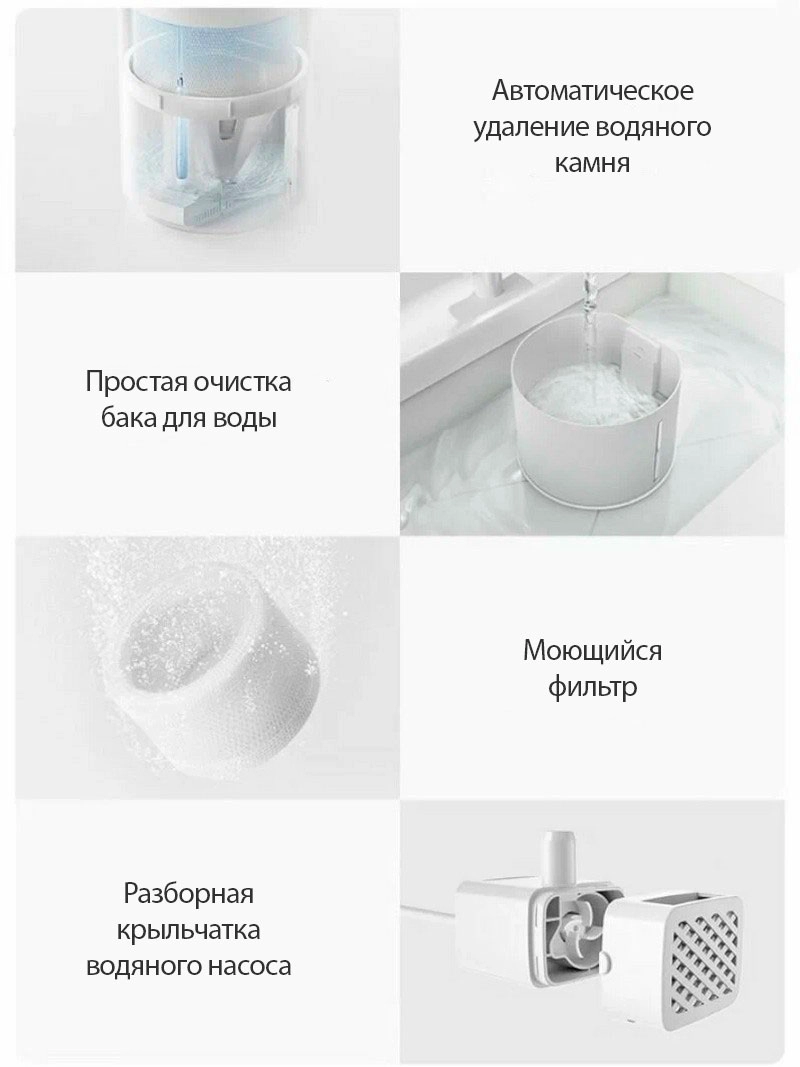 Автоматическое удаление водяного камня

Простая очистка бака для воды

Моющийся фильтр

Разборная крыльчатка водяного насоса