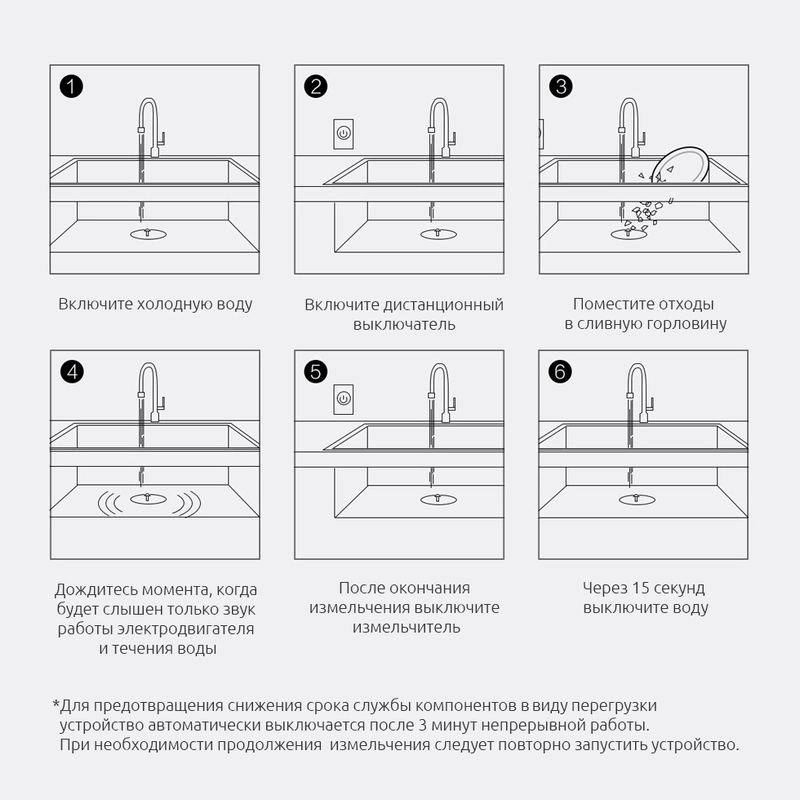 1

Включите холодную воду

2

Включите дистанционный выключатель

3

Поместите отходы в сливную горловину

4

Дождитесь момента, когда будет слышен только звук работы электродвигателя и течения воды

5

После окончания измельчения выключите измельчитель

6

Через 15 секунд выключите воду

*Для предотвращения снижения срока службы компонентов в виду перегрузки устройство автоматически выключается после 3 минут непрерывной работы. При необходимости продолжения измельчения следует повторно запустить устройство.