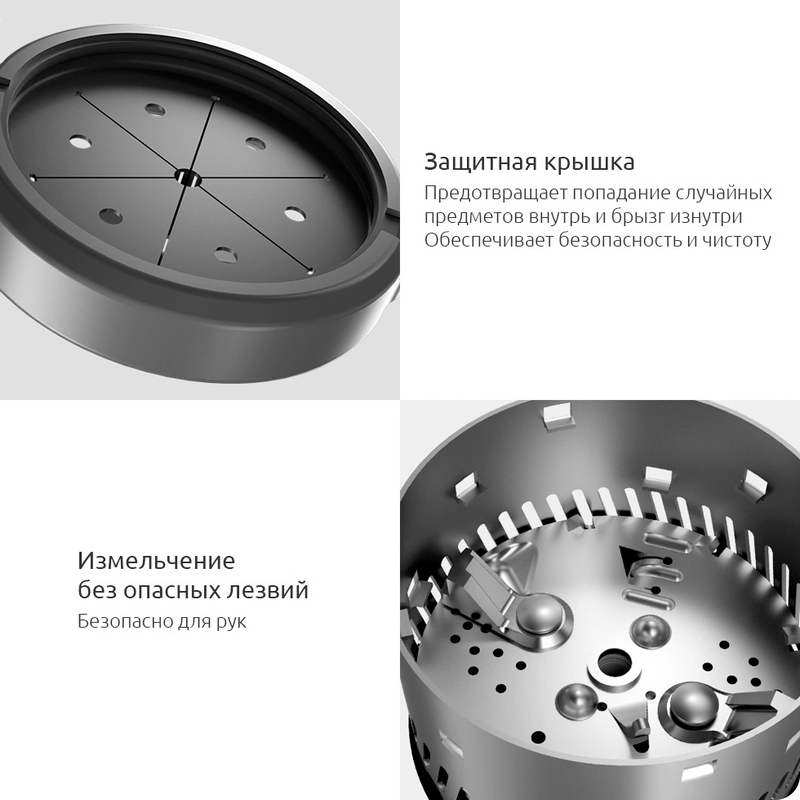 Защитная крышка
Предотвращает попадание случайных предметов внутрь и брызг изнутри
Обеспечивает безопасность и чистоту

Измельчение
без опасных лезвий
Безопасно для рук