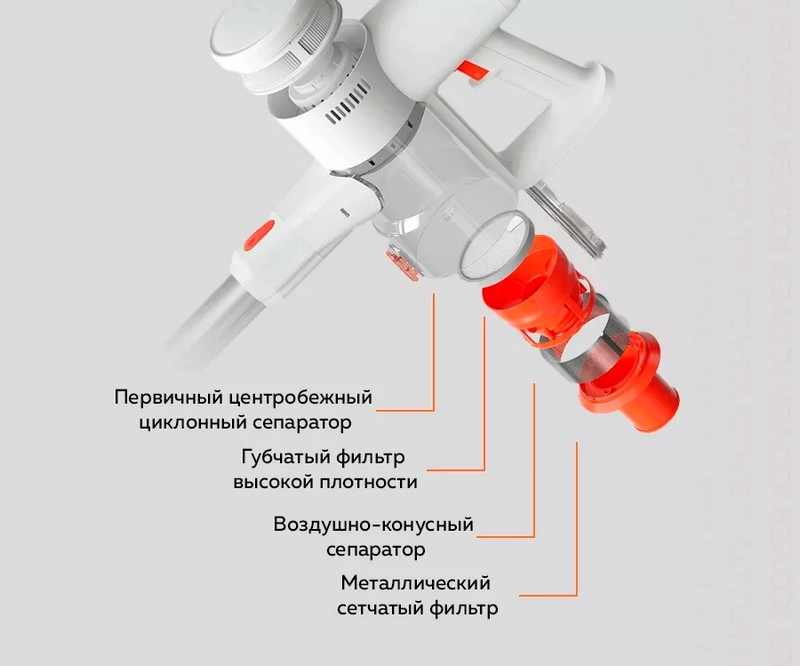 Первичный центробежный циклонный сепаратор

Губчатый фильтр высокой плотности

Воздушно-конусный сепаратор

Металлический сетчатый фильтр