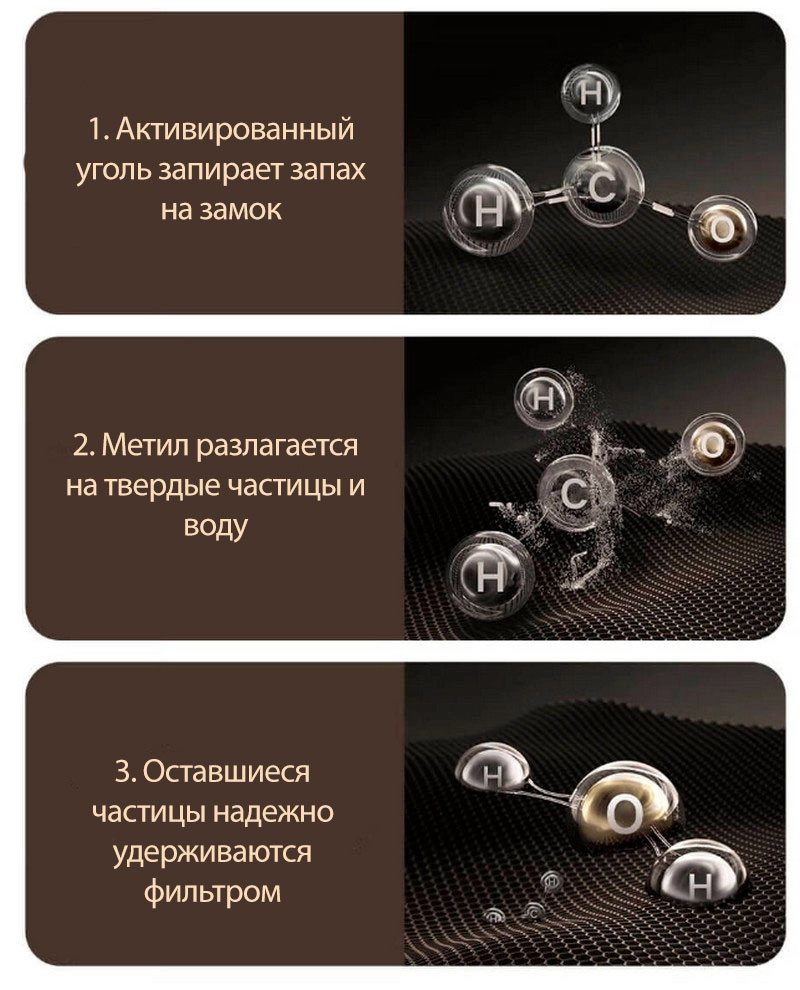 1. Активированный уголь запирает запах на замок

H
H C O

2. Метил разлагается на твердые частицы и воду

H
O
C
H

3. Оставшиеся частицы надежно удерживаются фильтром

H O
H