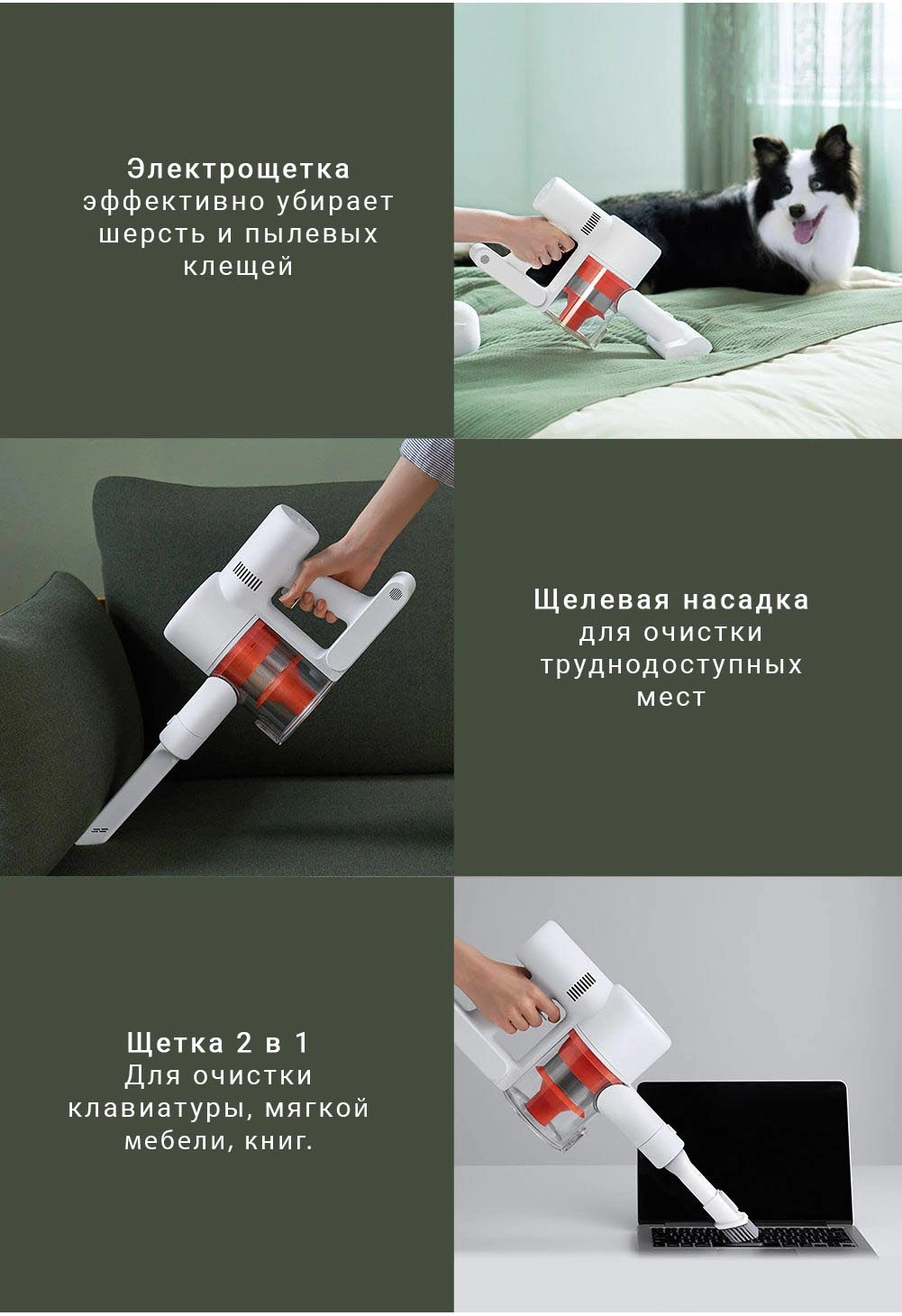 Электрощетка
эффективно убирает шерсть и пылевых клещей

Щелевая насадка
для очистки труднодоступных мест

Щетка 2 в 1
Для очистки клавиатуры, мягкой мебели, книг.