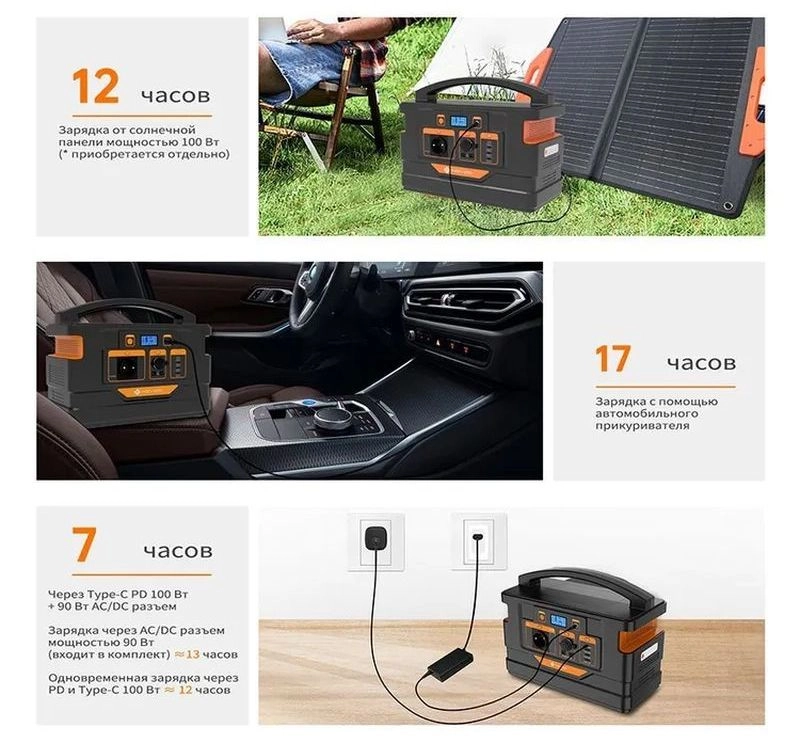 12 часов

Зарядка от солнечной панели мощностью 100 Вт (* приобретается отдельно)

17 часов

Зарядка с помощью автомобильного прикуривателя

7 часов

Через Type-C PD 100 Вт + 90 Вт AC/DC разъем

Зарядка через AC/DC разъем мощностью 90 Вт (входит в комплект) ≈13 часов

Одновременная зарядка через PD и Type-C 100 Вт ≈ 12 часов