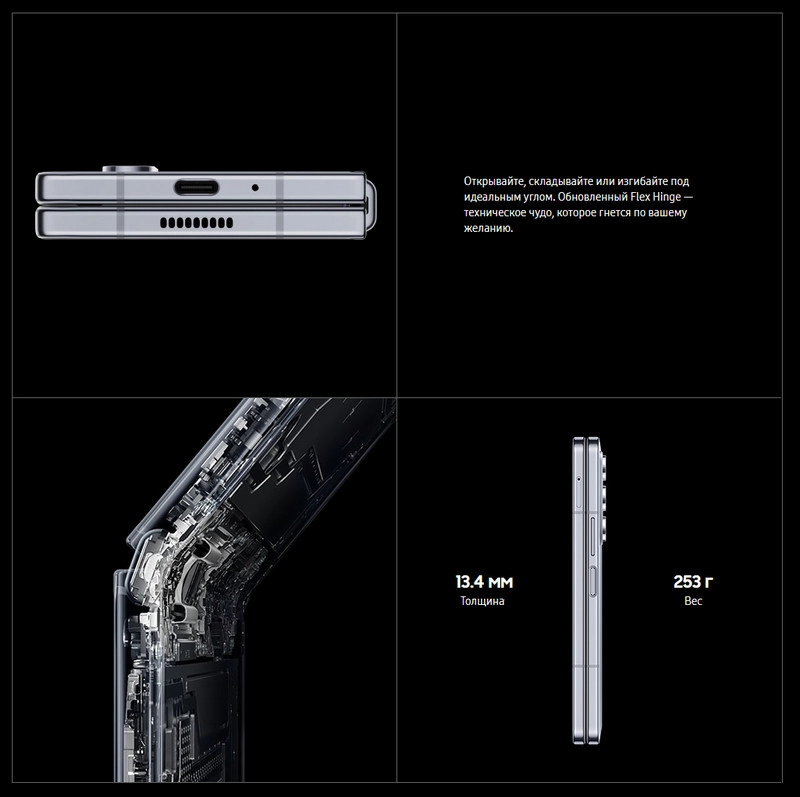 Открывайте, складывайте или изгибайте под идеальным углом. Обновленный Flex Hinge — техническое чудо, которое гнется по вашему желанию.

13.4 мм
Толщина

253 г
Вес