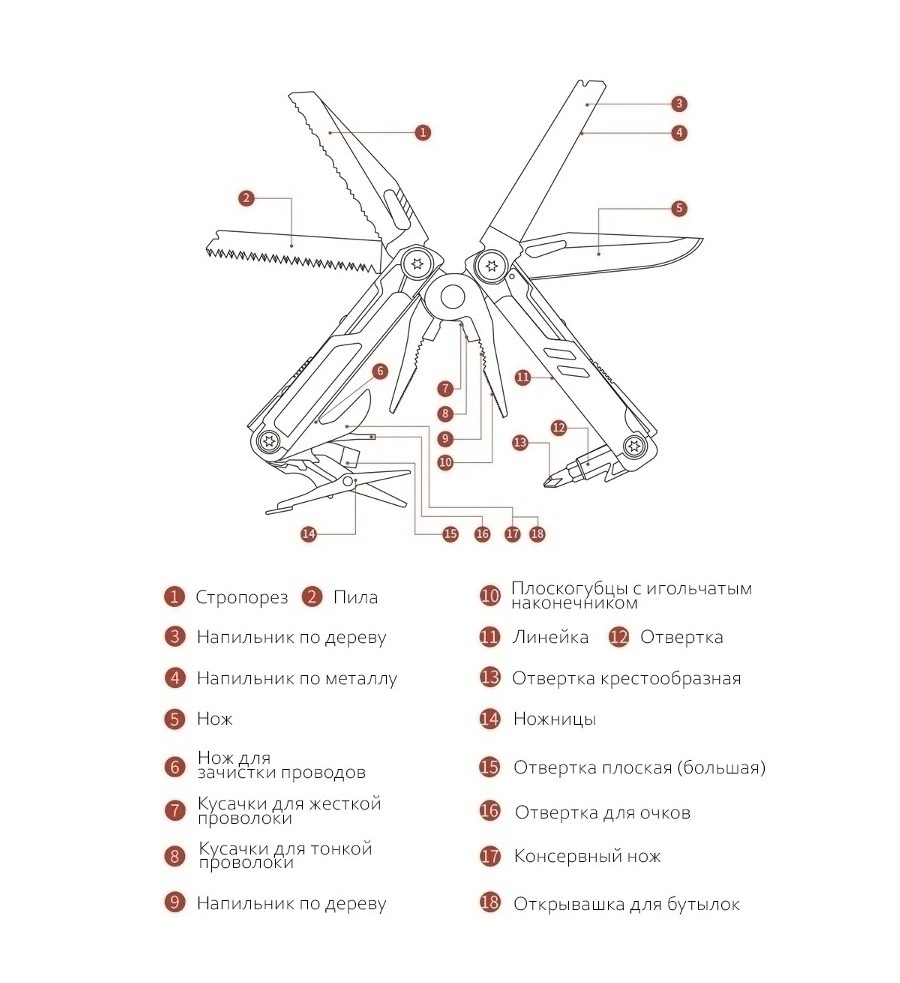 1
2
3
4
5
6
7
8
9
10
11
12
13
14
15
16
17
18

1 Стропорез 2 Пила

3 Напильник по дереву

4 Напильник по металлу

5 Нож

6 Нож для зачистки проводов

7 Кусачки для жесткой проволоки

8 Кусачки для тонкой проволоки

9 Напильник по дереву

10 Плоскогубцы с игольчатым наконечником

11 Линейка 12 Отвертка

13 Отвертка крестообразная

14 Ножницы

15 Отвертка плоская (большая)

16 Отвертка для очков

17 Консервный нож

18 Открывашка для бутылок