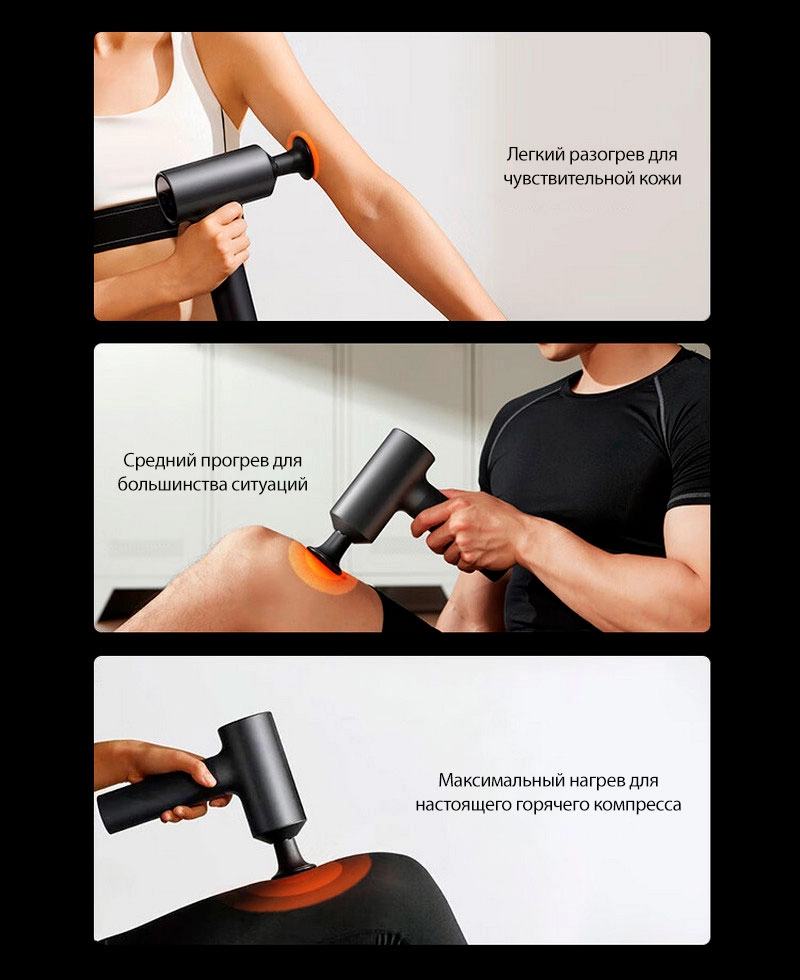 Легкий разогрев для чувствительной кожи

Средний прогрев для большинства ситуаций

Максимальный нагрев для настоящего горячего компресса