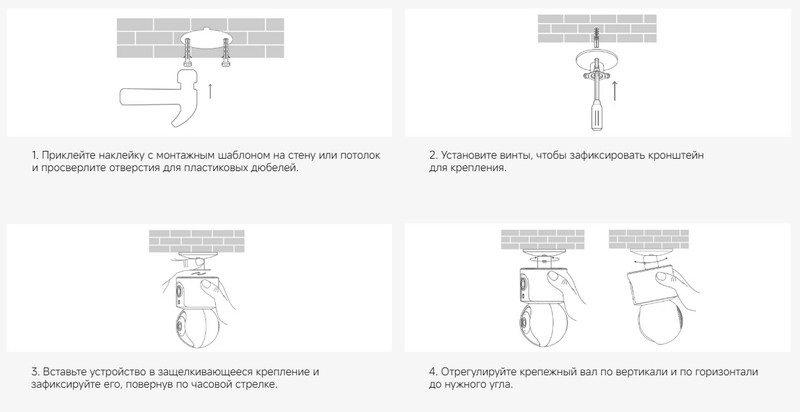 1. Приклейте наклейку с монтажным шаблоном на стену или потолок и просверлите отверстия для пластиковых дюбелей.

2. Установите винты, чтобы зафиксировать кронштейн для крепления.

3. Вставьте устройство в защелкивающееся крепление и зафиксируйте его, повернув по часовой стрелке.

4. Отрегулируйте крепежный вал по вертикали и по горизонтали до нужного угла.