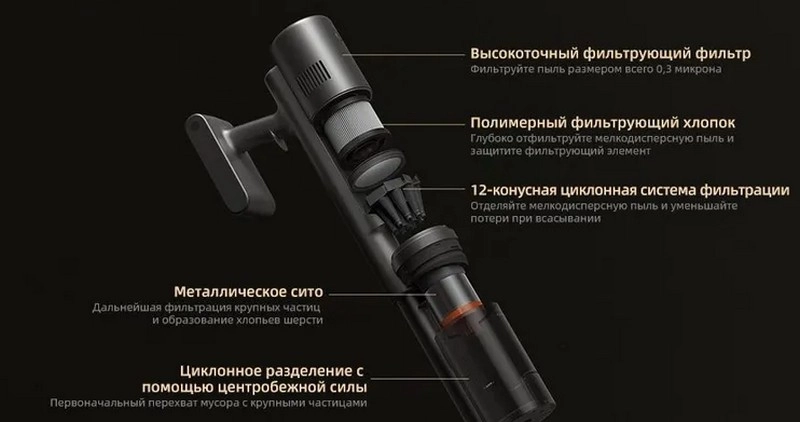 Высокоточный фильтрующий фильтр
Фильтруйте пыль размером всего 0,3 микрона

Полимерный фильтрующий хлопок
Глубоко отфильтруйте мелкодисперсную пыль и защитите фильтрующий элемент

12-конусная циклонная система фильтрации
Отделяйте мелкодисперсную пыль и уменьшайте потери при всасывании

Металлическое сито
Дальнейшая фильтрация крупных частиц и образование хлопьев шерсти

Циклонное разделение с помощью центробежной силы
Первоначальный перехват мусора с крупными частицами