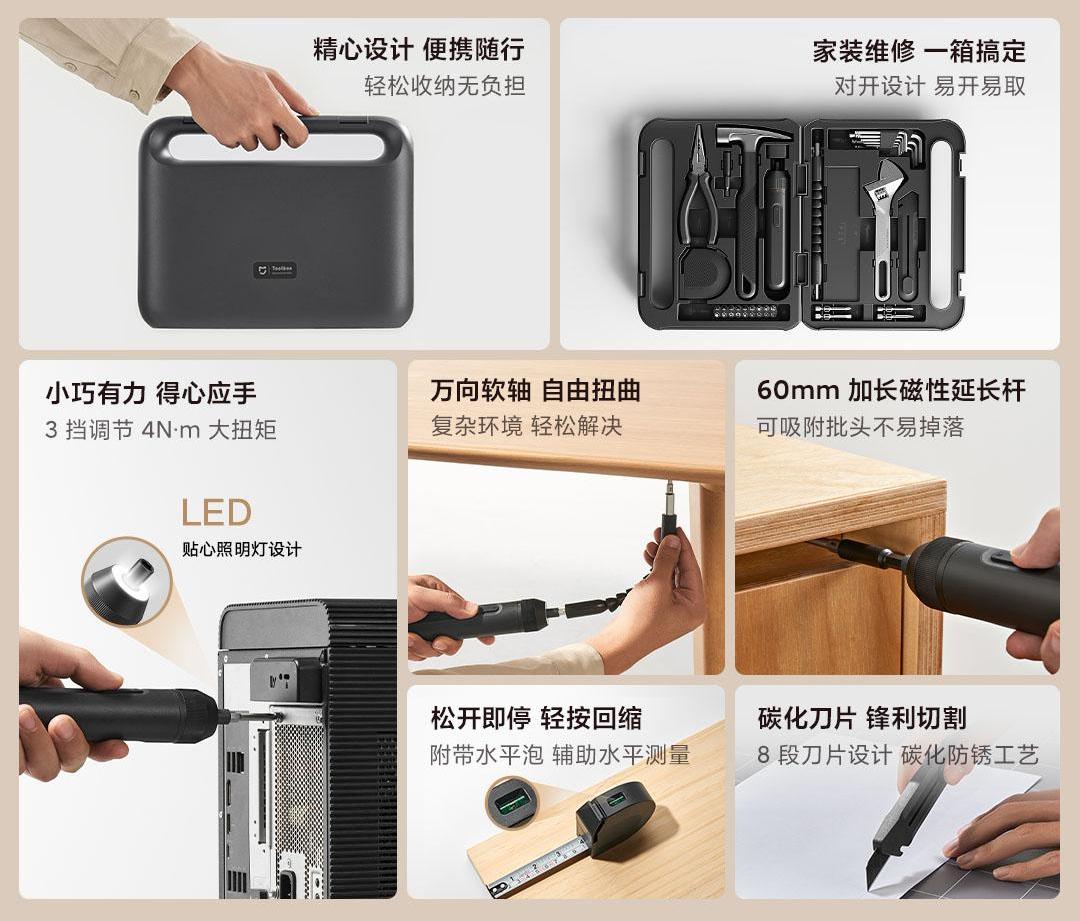 精心设计 便携随行
轻松收纳无负担

Toolbox

家装维修 一箱搞定
对开设计 易开易取

小巧有力 得心应手
3 挡调节 4N·m 大扭矩

LED
贴心照明灯设计

万向软轴 自由扭曲
复杂环境 轻松解决

60mm 加长磁性延长杆
可吸附批头不易掉落

松开即停 轻按回缩
附带水平泡 辅助水平测量

碳化刀片 锋利切割
8 段刀片设计 碳化防锈工艺