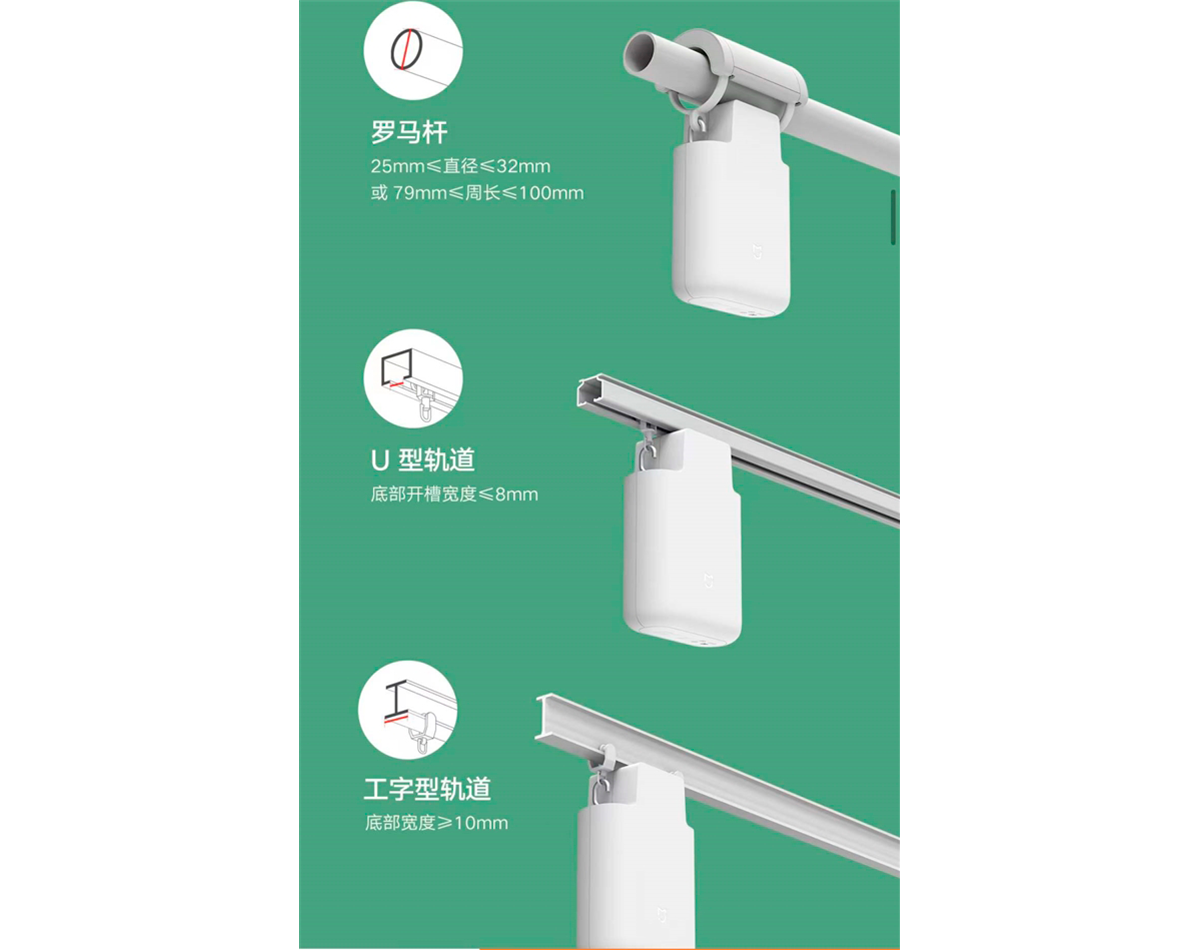 罗马杆
25mm≤直径≤32mm
或 79mm≤周长≤100mm

U 型轨道
底部开槽宽度≤8mm

工字型轨道
底部宽度≥10mm