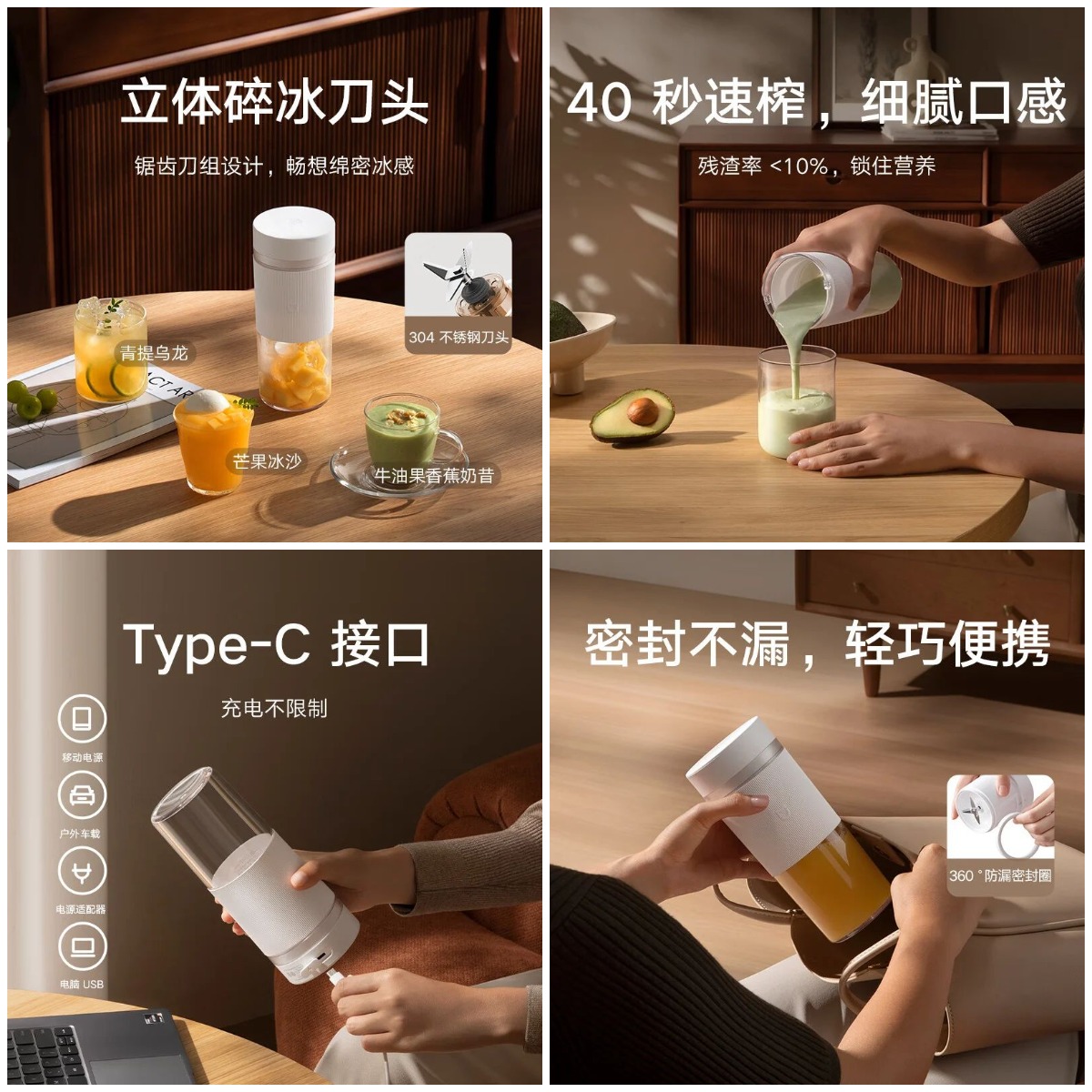 立体碎冰刀头

锯齿刀组设计，畅想绵密冰感

304 不锈钢刀头

青提乌龙

芒果冰沙

牛油果香蕉奶昔

40 秒速榨，细腻口感

残渣率 <10%，锁住营养

Type-C 接口

充电不限制

移动电源

户外车载

电源适配器

电脑 USB

密封不漏，轻巧便携

360 °防漏密封圈