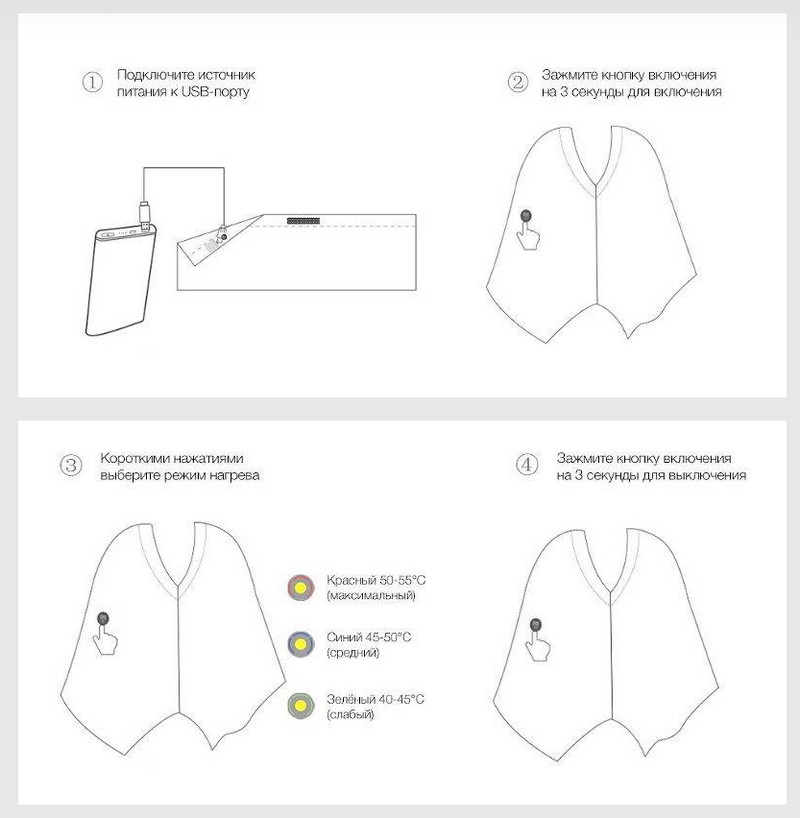 ① Подключите источник питания к USB-порту

② Зажмите кнопку включения на 3 секунды для включения

③ Короткими нажатиями выберите режим нагрева

Красный 50-55°C (максимальный)

Синий 45-50°C (средний)

Зелёный 40-45°C (слабый)

④ Зажмите кнопку включения на 3 секунды для выключения