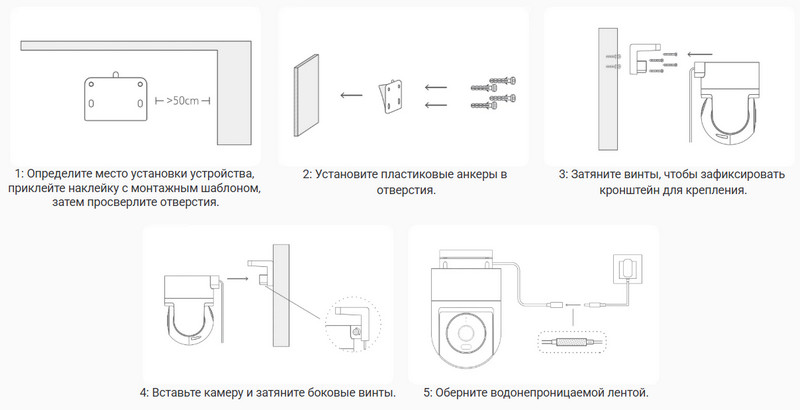 >50cm

1: Определите место установки устройства, приклейте наклейку с монтажным шаблоном, затем просверлите отверстия.

2: Установите пластиковые анкеры в отверстия.

3: Затяните винты, чтобы зафиксировать кронштейн для крепления.

4: Вставьте камеру и затяните боковые винты.

5: Оберните водонепроницаемой лентой.