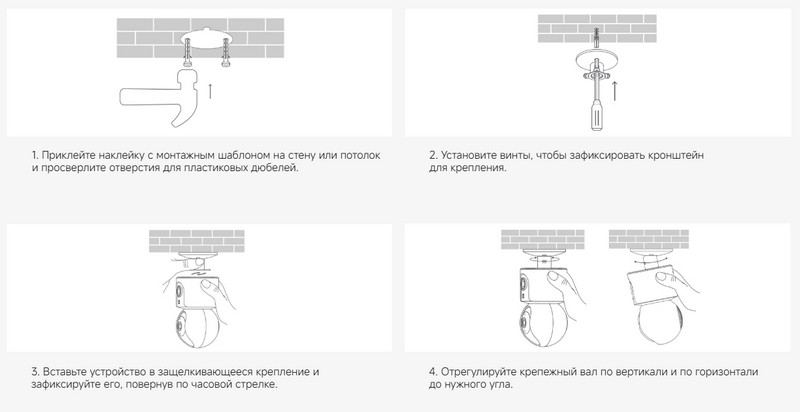 1. Приклейте наклейку с монтажным шаблоном на стену или потолок и просверлите отверстия для пластиковых дюбелей.

2. Установите винты, чтобы зафиксировать кронштейн для крепления.

3. Вставьте устройство в защелкивающееся крепление и зафиксируйте его, повернув по часовой стрелке.

4. Отрегулируйте крепежный вал по вертикали и по горизонтали до нужного угла.