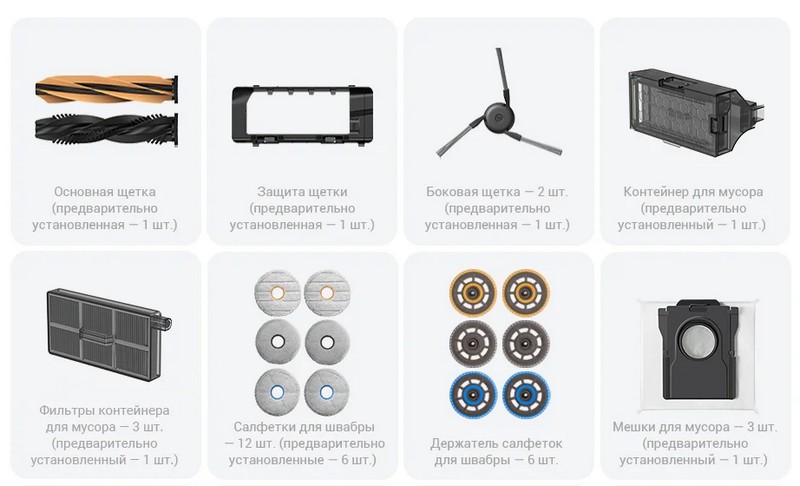 Основная щетка (предварительно установленная — 1 шт.)

Защита щетки (предварительно установленная — 1 шт.)

Боковая щетка — 2 шт. (предварительно установленная — 1 шт.)

Контейнер для мусора (предварительно установленный — 1 шт.)

Фильтры контейнера для мусора — 3 шт. (предварительно установленный — 1 шт.)

Салфетки для швабры — 12 шт. (предварительно установленные — 6 шт.)

Держатель салфеток для швабры — 6 шт.

Мешки для мусора — 3 шт. (предварительно установленный — 1 шт.)