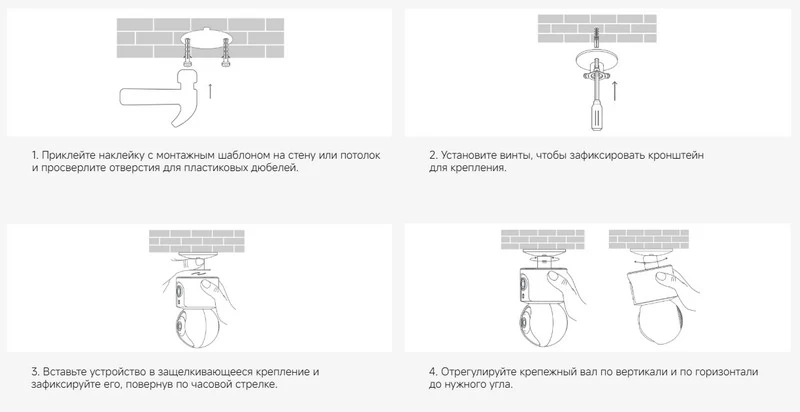 1. Приклейте наклейку с монтажным шаблоном на стену или потолок и просверлите отверстия для пластиковых дюбелей.

2. Установите винты, чтобы зафиксировать кронштейн для крепления.

3. Вставьте устройство в защелкивающееся крепление и зафиксируйте его, повернув по часовой стрелке.

4. Отрегулируйте крепежный вал по вертикали и по горизонтали до нужного угла.