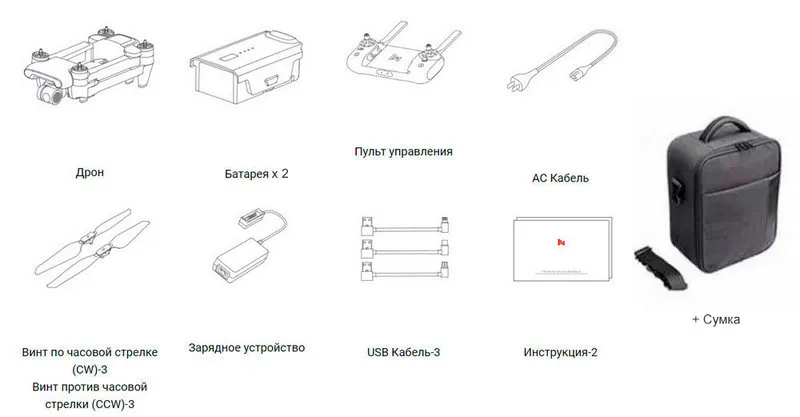 Дрон

Батарея x 2

Пульт управления

AC Кабель

Винт по часовой стрелке (CW)-3
Винт против часовой стрелки (CCW)-3

Зарядное устройство

USB Кабель-3

Инструкция-2

+ Сумка